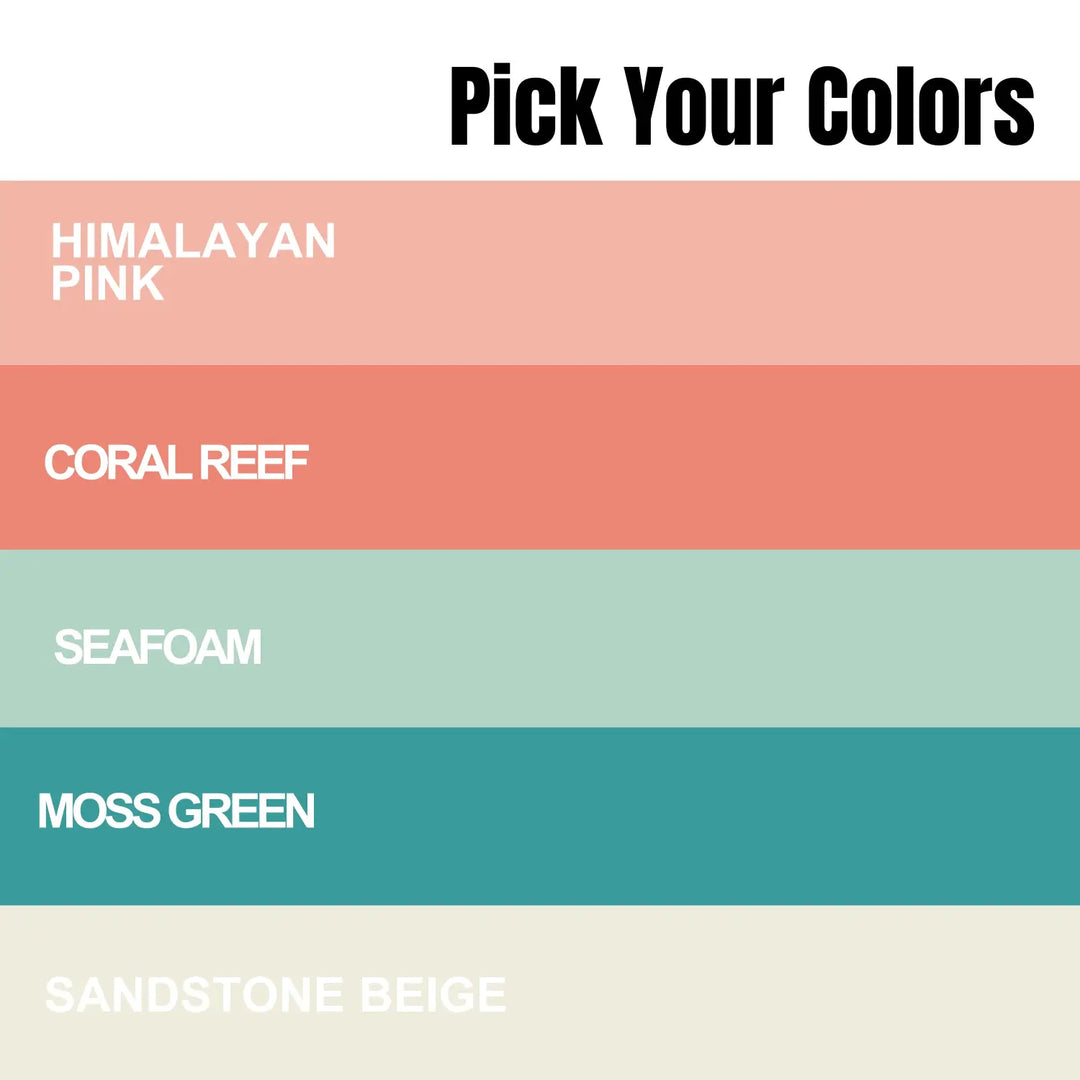 Pick Your Colors

HIMALAYAN PINK

CORAL REEF

SEAFOAM

MOSS GREEN

SANDSTONE BEIGE