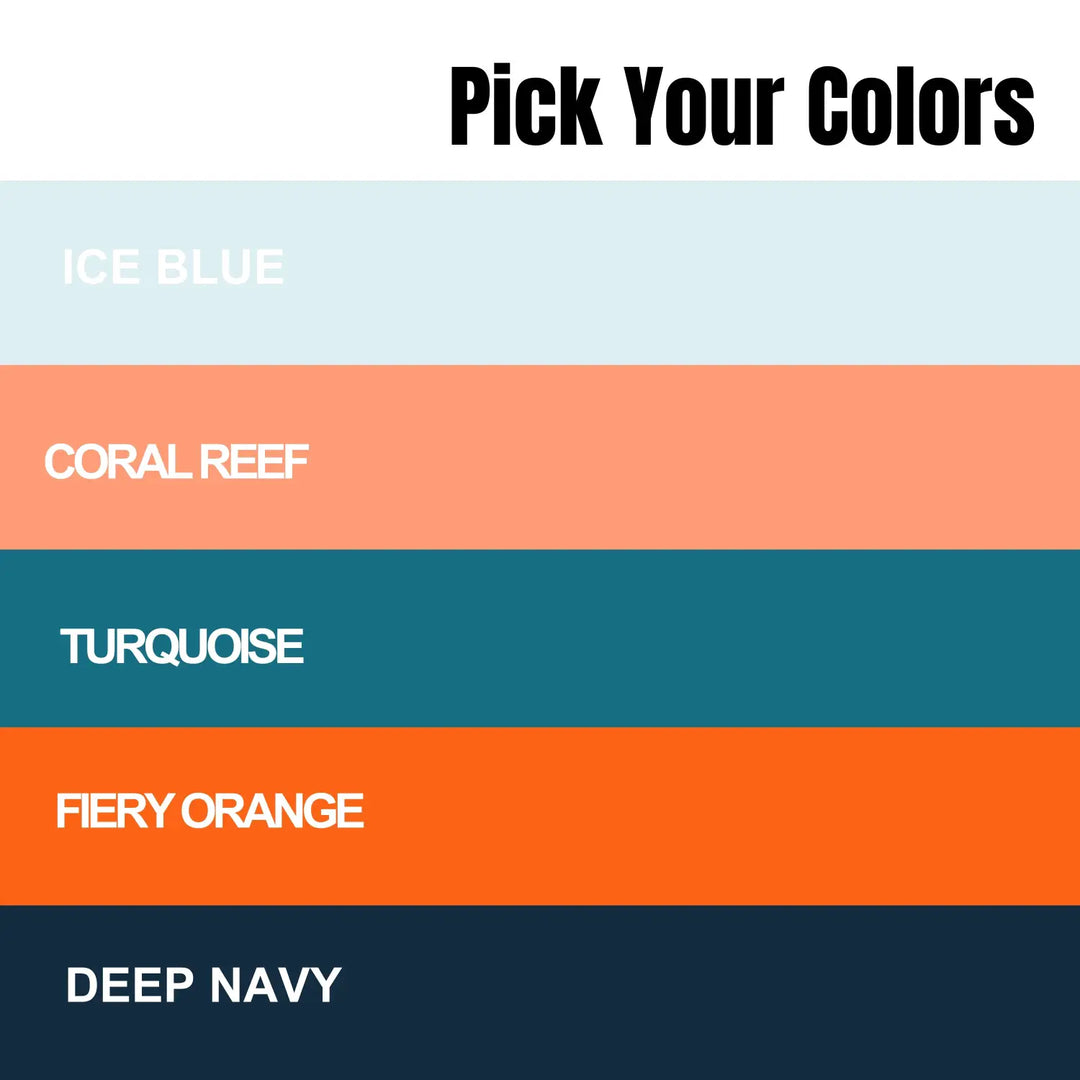 Pick Your Colors

ICE BLUE

CORAL REEF

TURQUOISE

FIERY ORANGE

DEEP NAVY